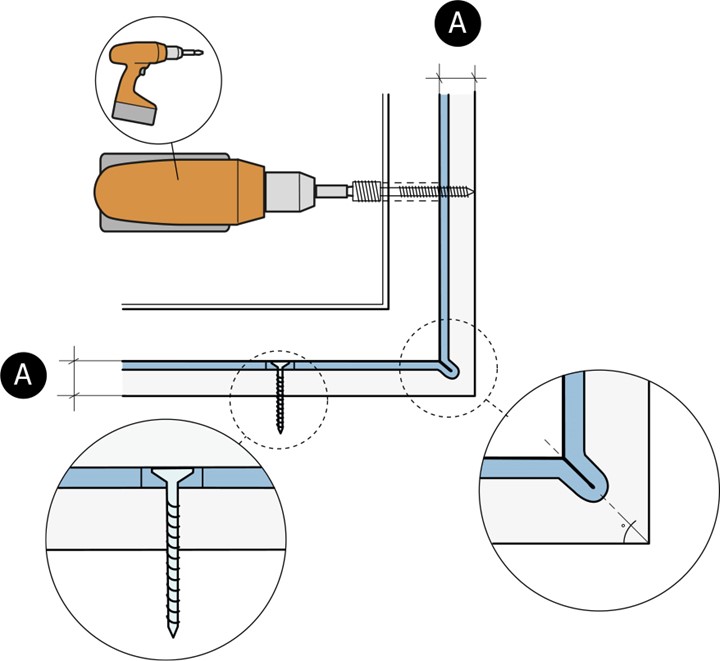 A

A