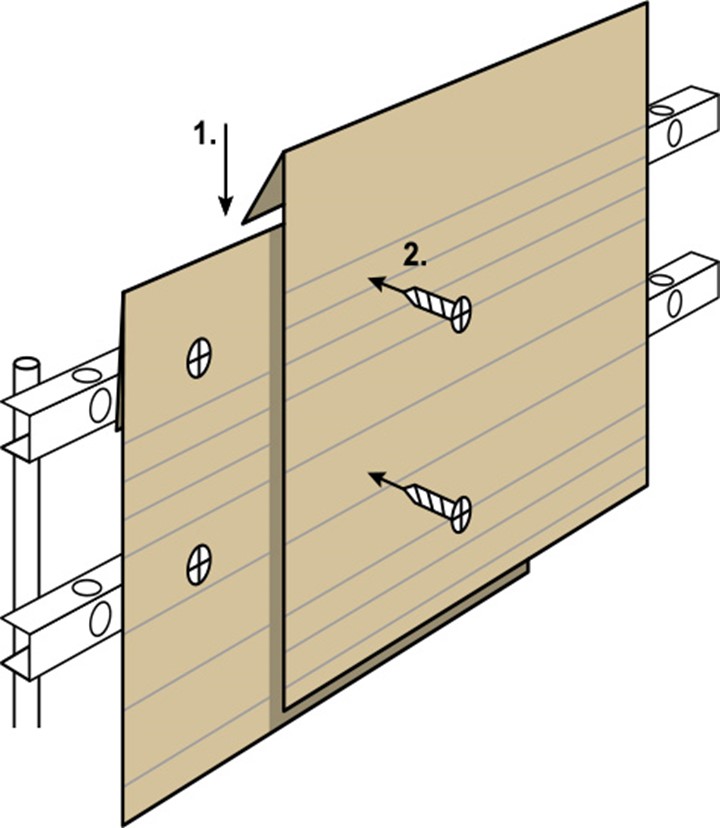 1.

2.