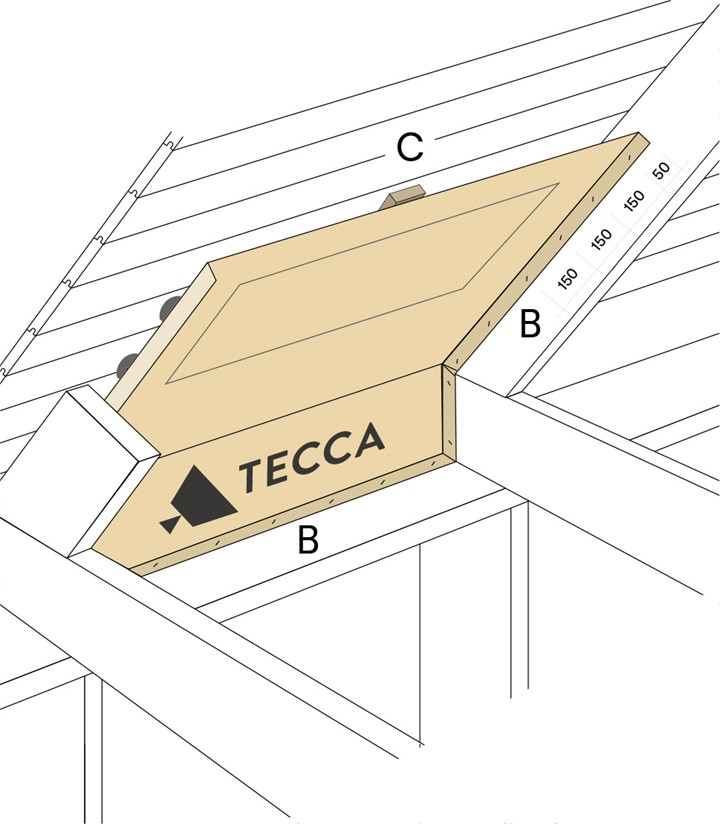 C

50

150

150

150

B

TECCA

B