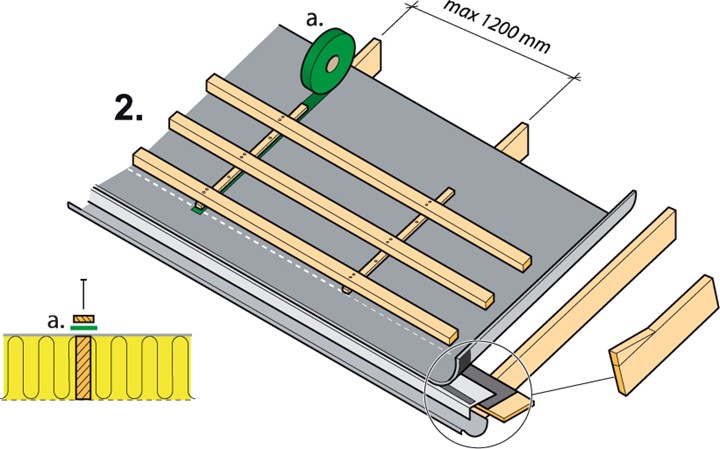 a.

max 1200 mm

2.

a.