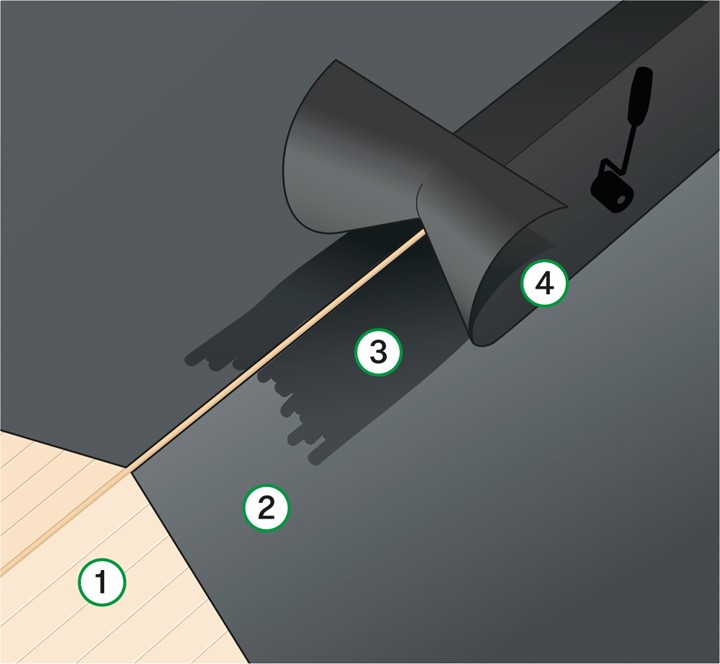 4
3
2
1